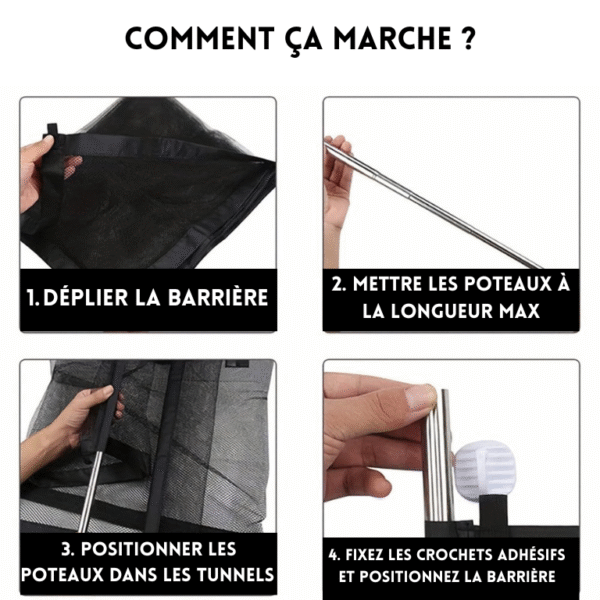 COMMENT ÇA MARCHE ?

1. DÉPLIER LA BARRIÈRE

2. METTRE LES POTEAUX À LA LONGUEUR MAX

3. POSITIONNER LES POTEAUX DANS LES TUNNELS

4. FIXEZ LES CROCHETS ADHÉSIFS ET POSITIONNEZ LA BARRIÈRE